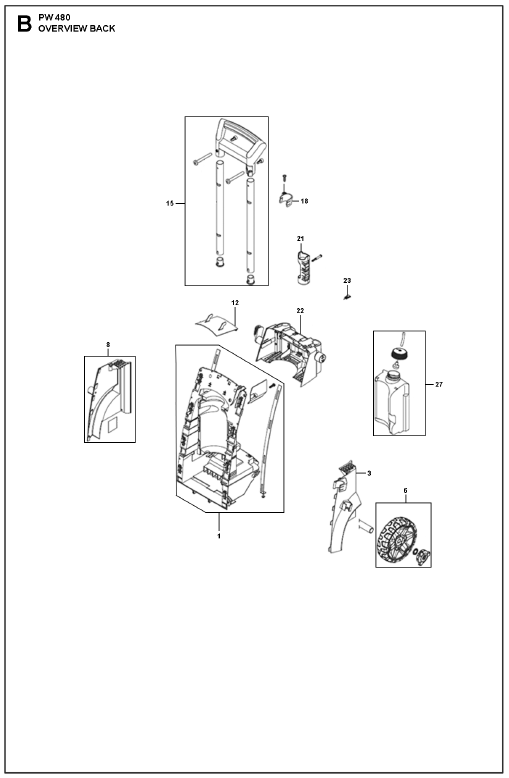 B PW 480
OVERVIEW BACK

15
18
21
23
12
22
8
27
3
6
1