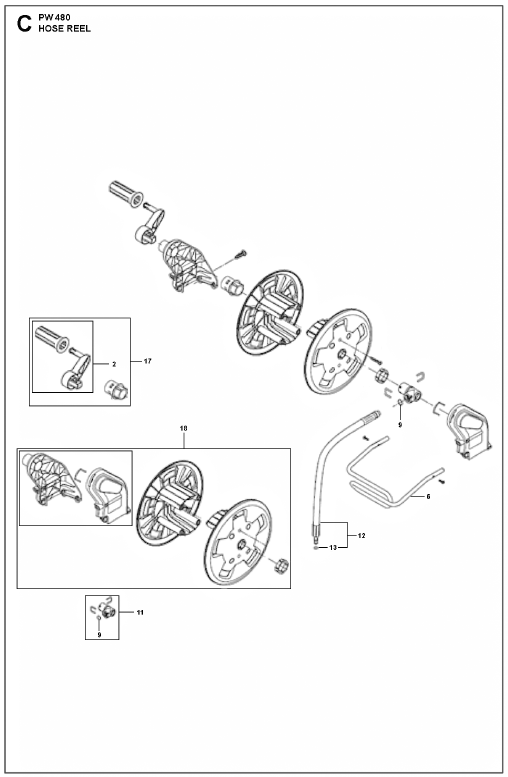 C PW 480
HOSE REEL

2
17
9
18
6
12
13
11
9