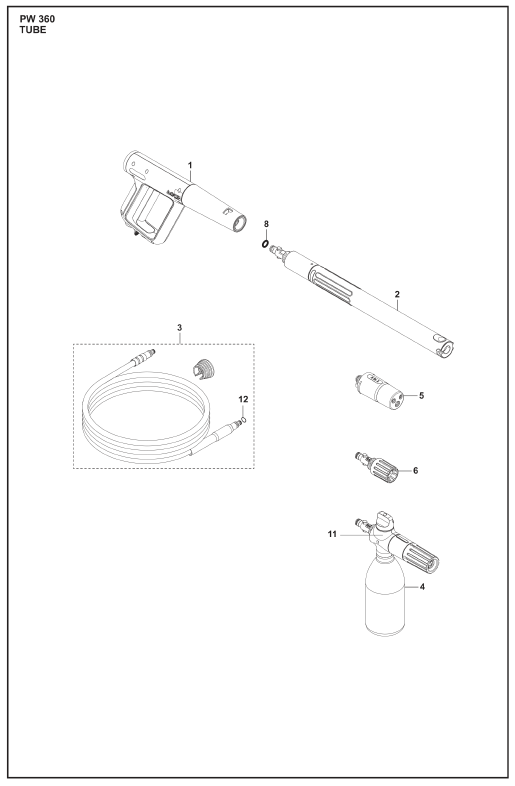 PW 360
TUBE

1

8

2

3

12

5

6

11

4