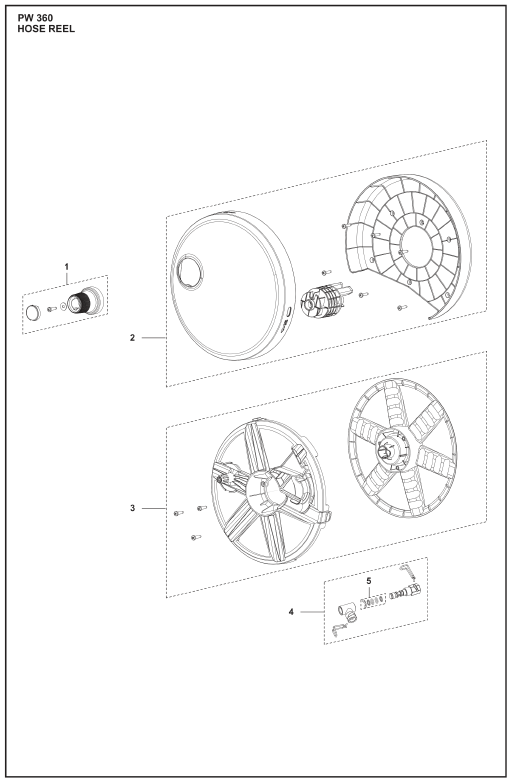 PW 360
HOSE REEL

1

2

3

5

4