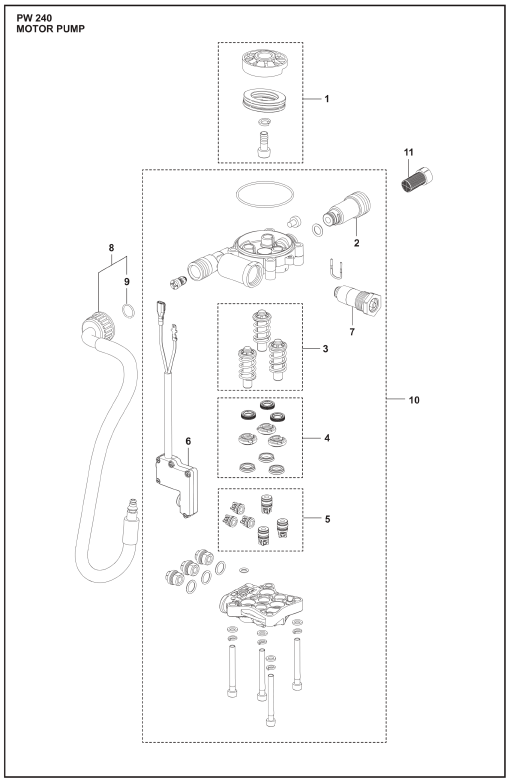 PW 240
MOTOR PUMP

1
11
2
8
9
7
3
10
4
6
5