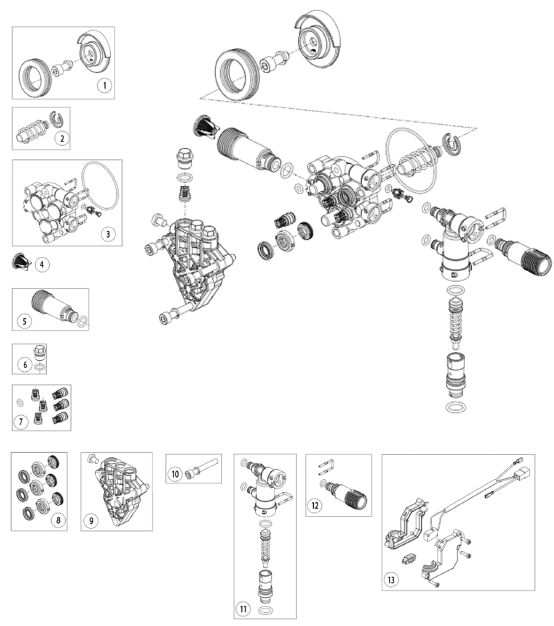 1
2
3
4
5
6
7
8
9
10
11
12
13