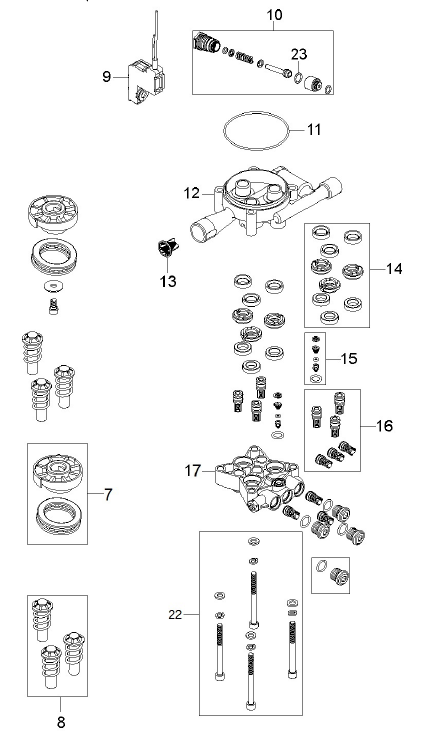 10
23
9
11
12
13
14
15
16
17
7
22
8