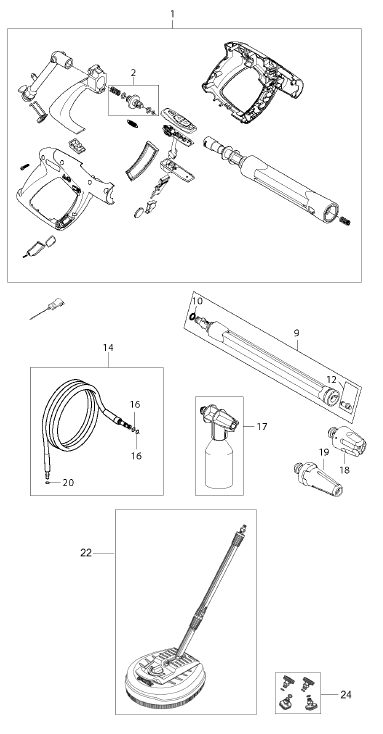 1
2
10
9
12
14
16
16
20
17
19
18
22
24