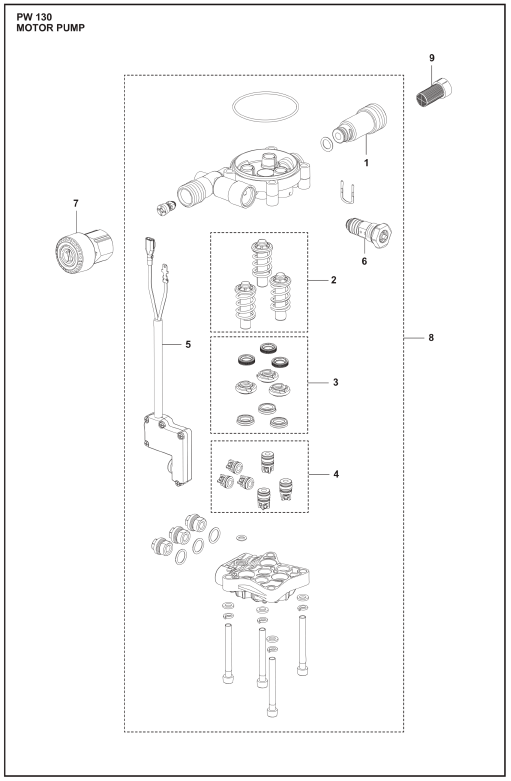 PW 130
MOTOR PUMP

9

1

7

6

2

5

8

3

4