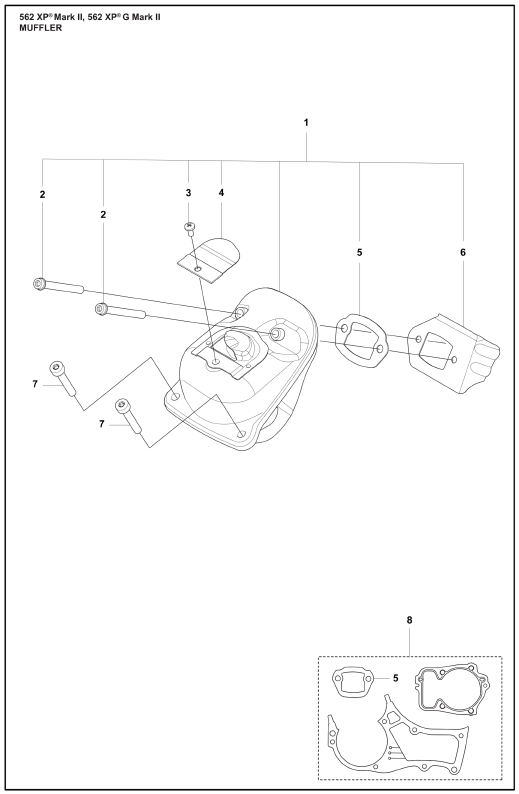 562 XP® Mark II, 562 XP® G Mark II
MUFFLER

1
2
2
3
4
5
6
7
7
8
5