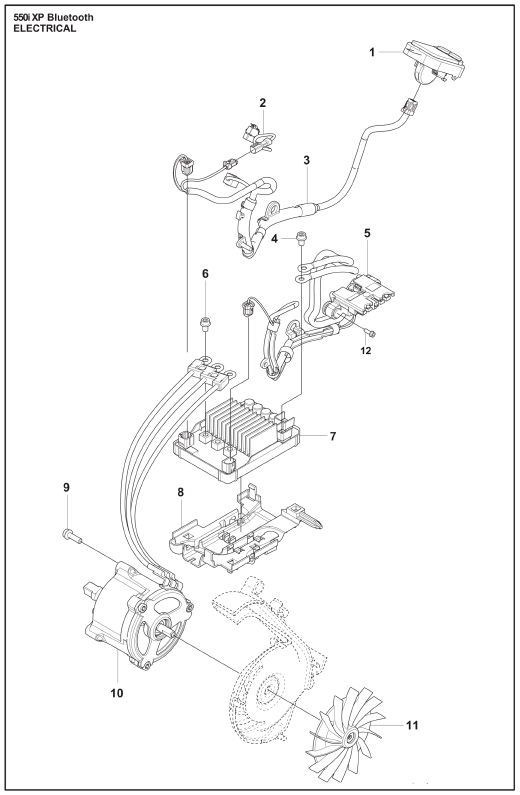 550i XP Bluetooth
ELECTRICAL

1
2
3
4
5
6
12
7
8
9
10
11