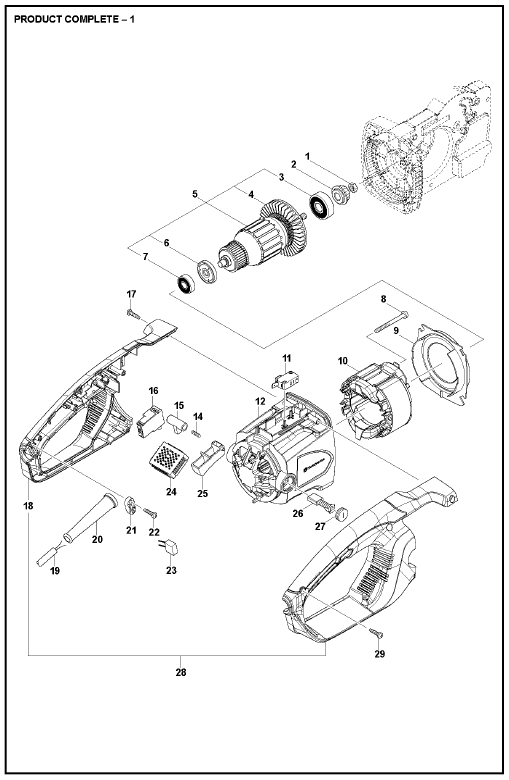 PRODUCT COMPLETE – 1

1
2
3
4
5
6
7
8
9
10
11
12
14
15
16
17
18
19
20
21
22
23
24
25
26
27
28
29