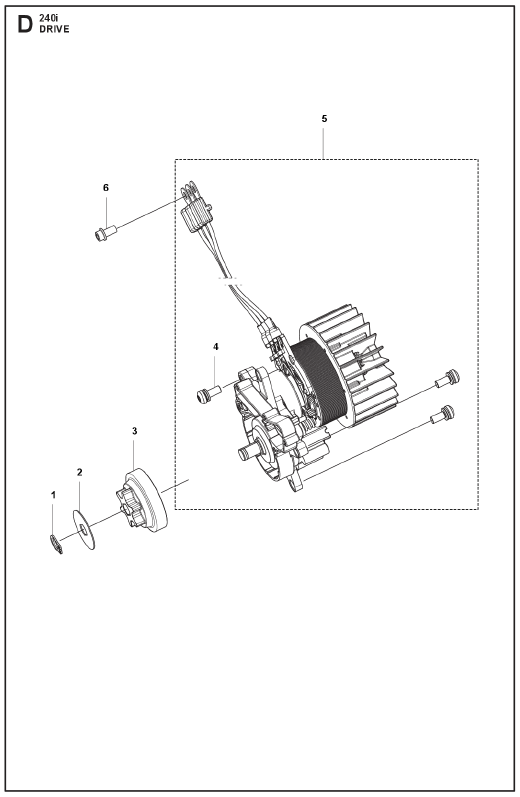 D 240i
DRIVE

5

6

4

3

2

1