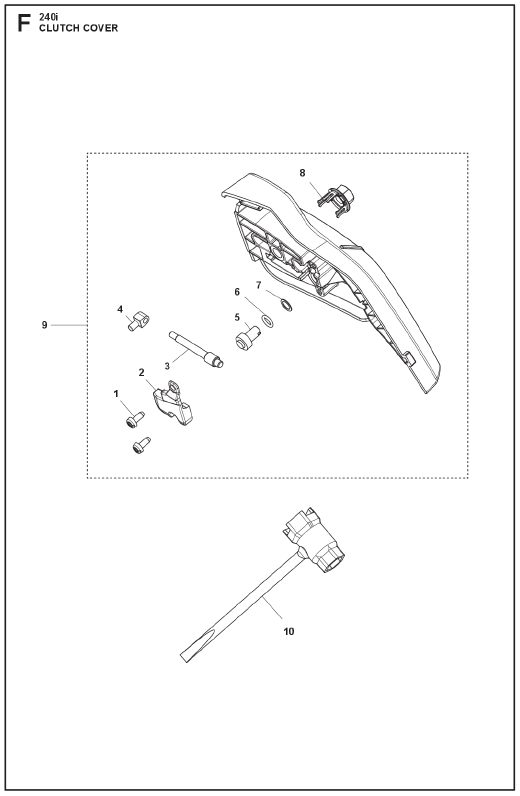 F 240i
CLUTCH COVER

8
7
6
5
4
9
3
2
1
10