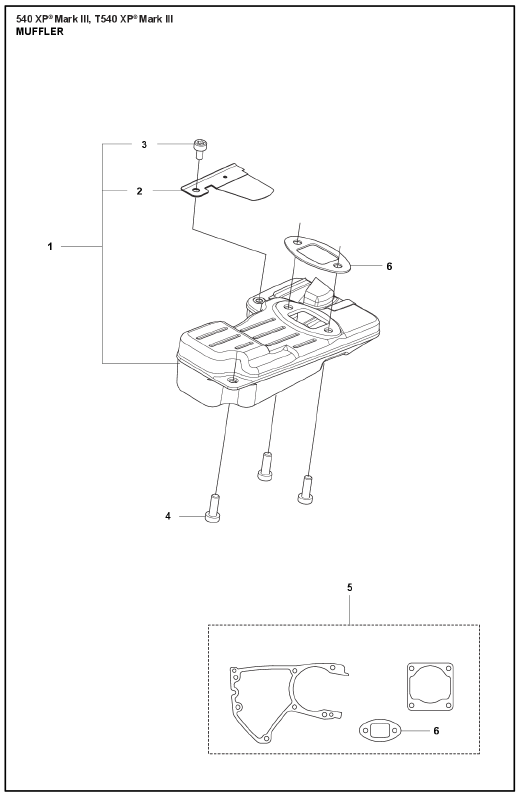 540 XP® Mark III, T540 XP® Mark III
MUFFLER

3
2
1
6
4
5
6