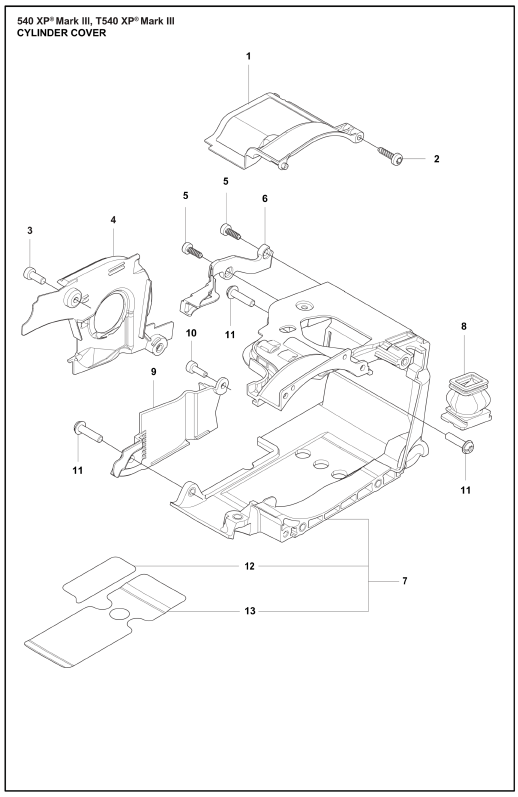 540 XP® Mark III, T540 XP® Mark III
CYLINDER COVER

1
2
5
5
6
3
4
11
8
10
9
11
11
12
7
13