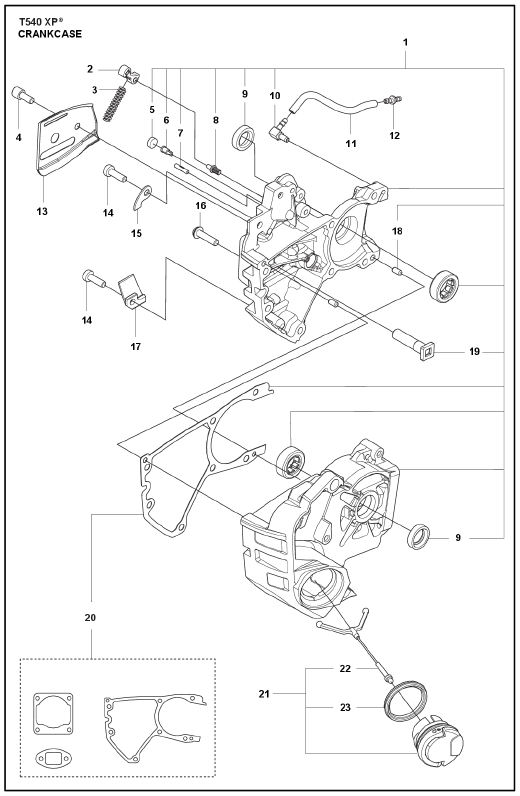 T540 XP®
CRANKCASE

1
2
3
4
5
6
7
8
9
10
11
12
13
14
15
16
18
14
17
19
9
20
22
21
23