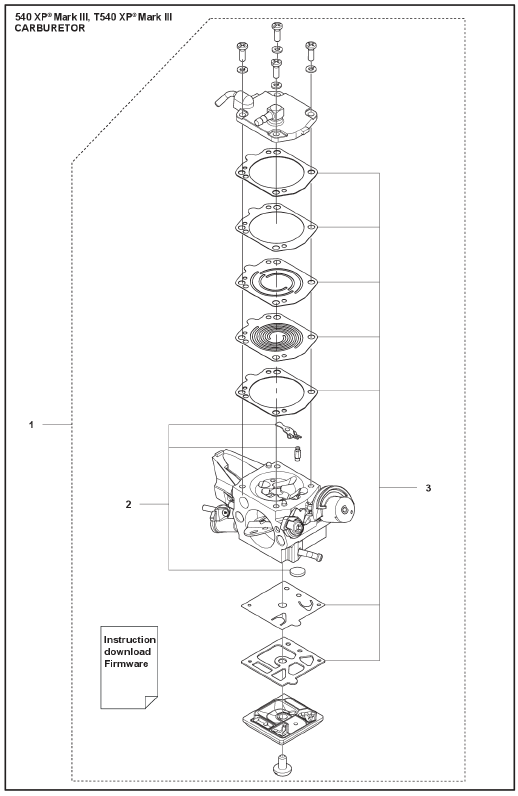 540 XP® Mark III, T540 XP® Mark III
CARBURETOR

1

2

3

Instruction download Firmware