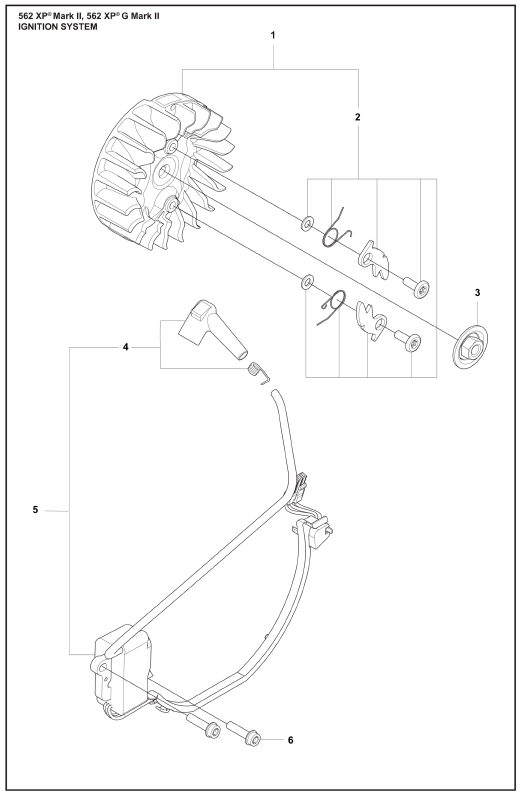 562 XP® Mark II, 562 XP® G Mark II
IGNITION SYSTEM

1
2
3
4
5
6