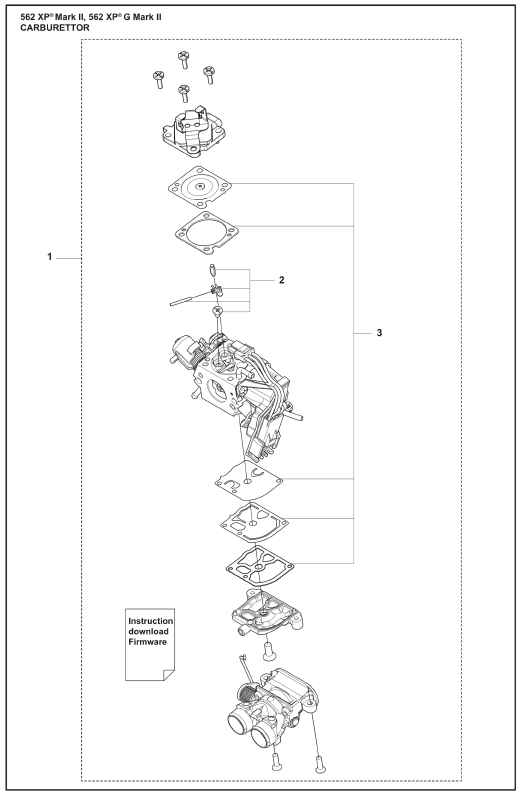 562 XP® Mark II, 562 XP® G Mark II
CARBURETTOR

1

2

3

Instruction download Firmware