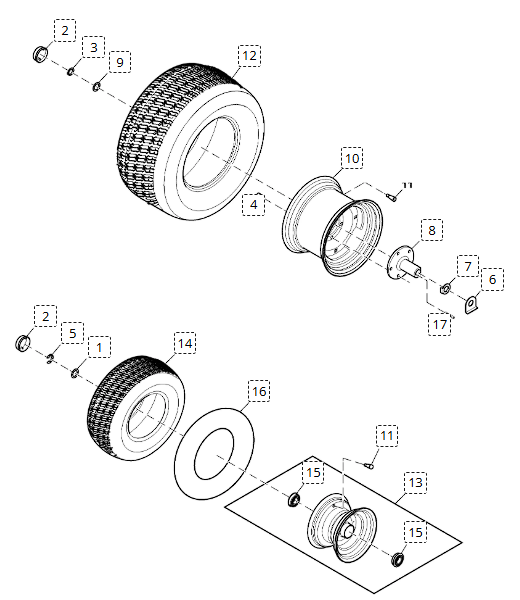 2
3
9
12
10
11
4
8
7
6
17
2
5
1
14
16
11
15
13
15