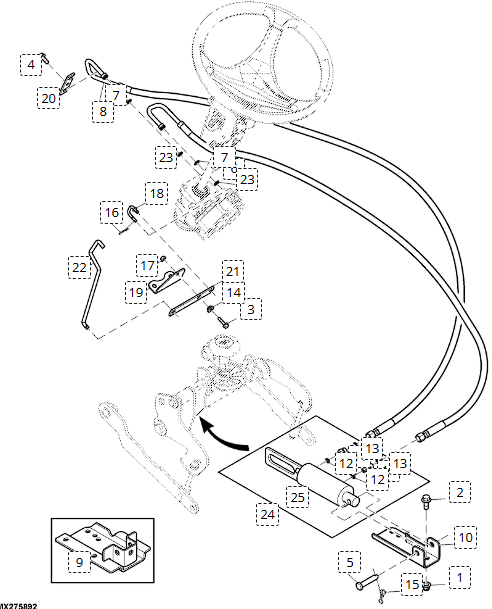 4
20
7
8
23
7
23
18
16
22
17
19
21
14
3
13
12
13
12
25
24
2
10
9
5
15
1
MX275892