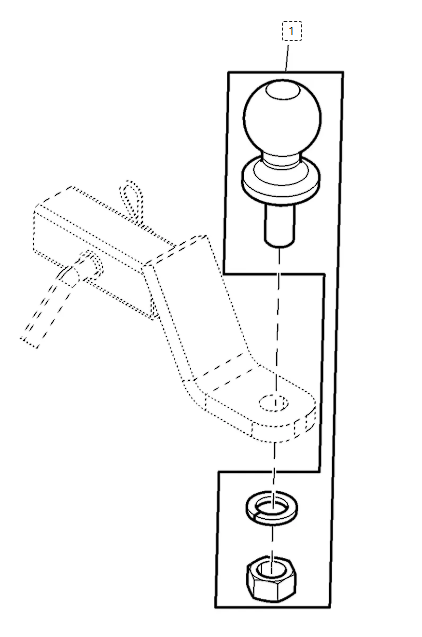 1