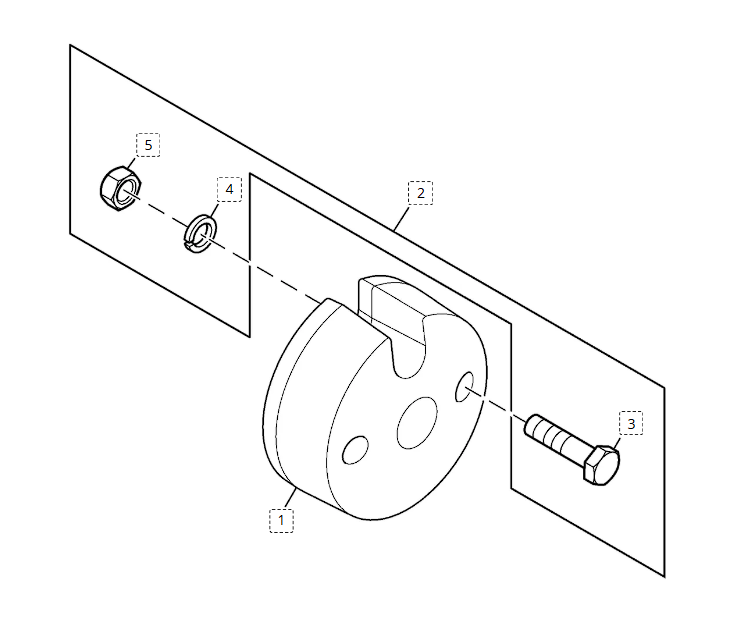 5
4
2
3
1