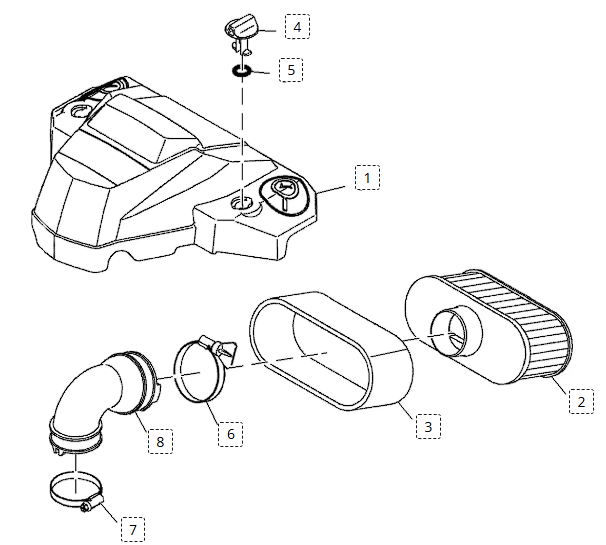 4
5
1
2
3
6
8
7