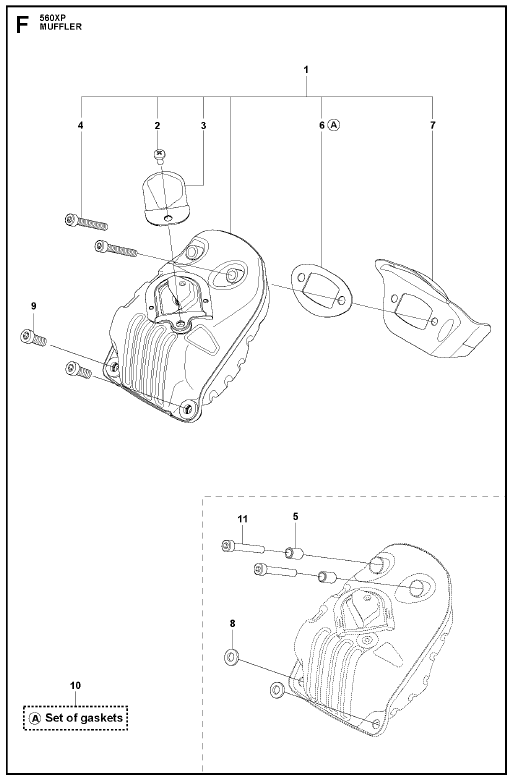 F
560XP
MUFFLER

1
4
2
3
6 A
7
9
11
5
8
10
A Set of gaskets