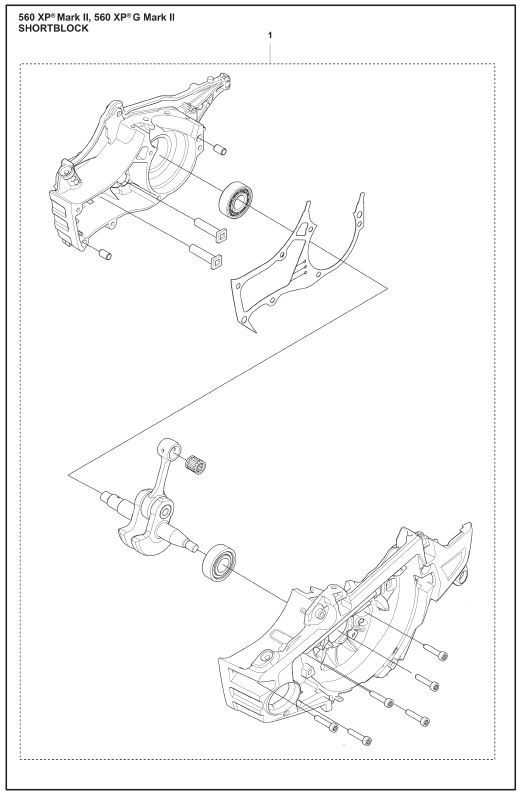 560 XP® Mark II, 560 XP® G Mark II
SHORTBLOCK

1