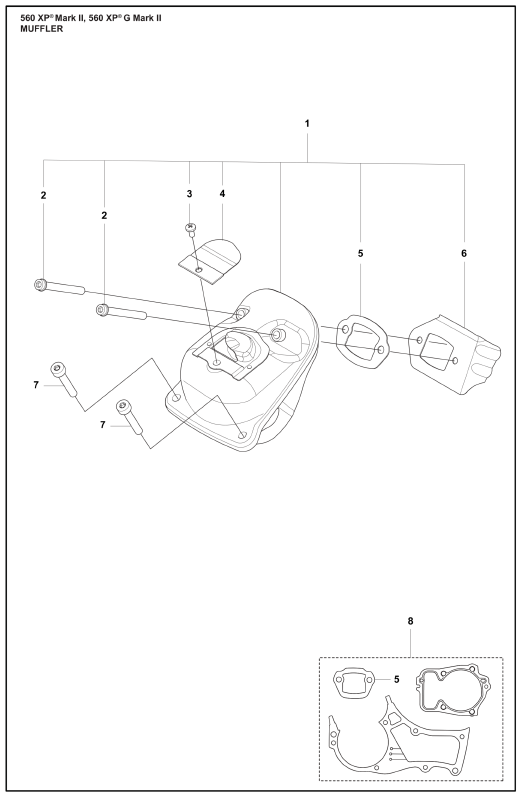 560 XP® Mark II, 560 XP® G Mark II
MUFFLER

1

2

2

3

4

5

6

7

7

8

5