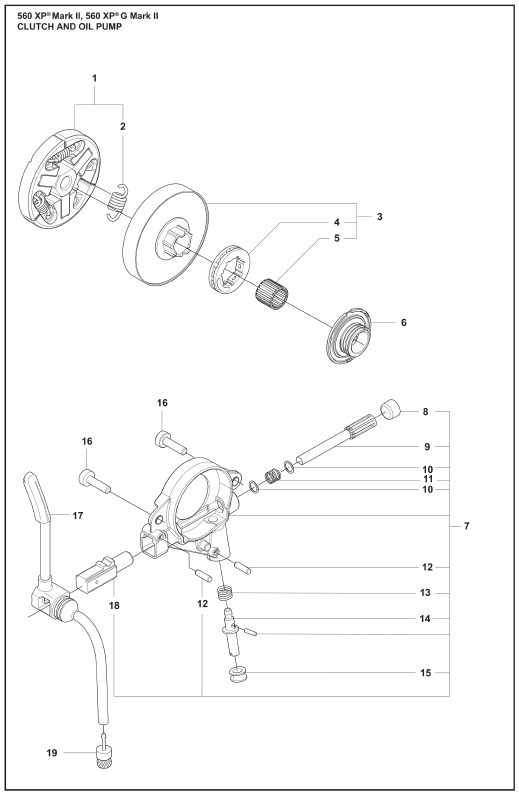 560 XP® Mark II, 560 XP® G Mark II
CLUTCH AND OIL PUMP

1
2
3
4
5
6
16
8
16
9
10
11
10
17
7
12
18
12
13
14
15
19