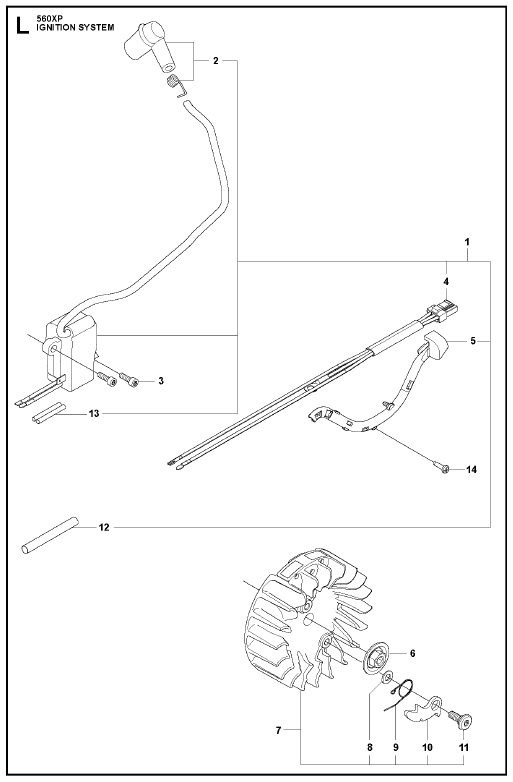 L 560XP
IGNITION SYSTEM

2

1

4

5

3

13

14

12

6

7

8

9

10

11