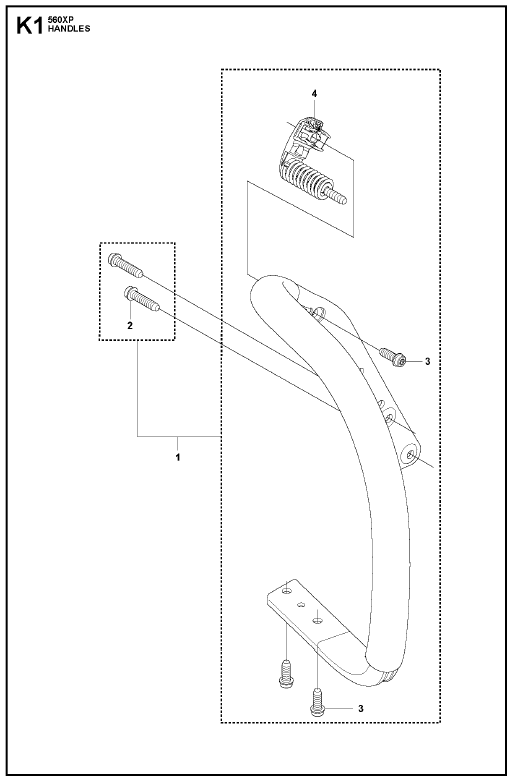 K1 560XP
HANDLES

4

2

3

1

3