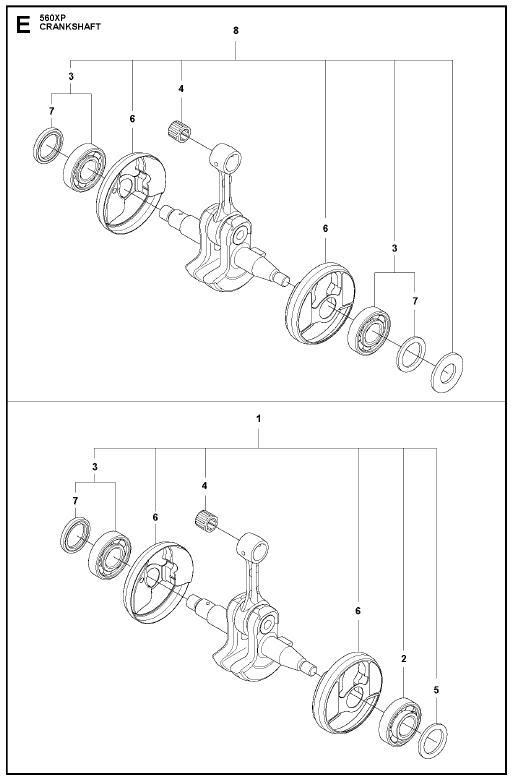 E
560XP
CRANKSHAFT

8
3
4
7
6
6
3
7

1
3
4
7
6
6
2
5