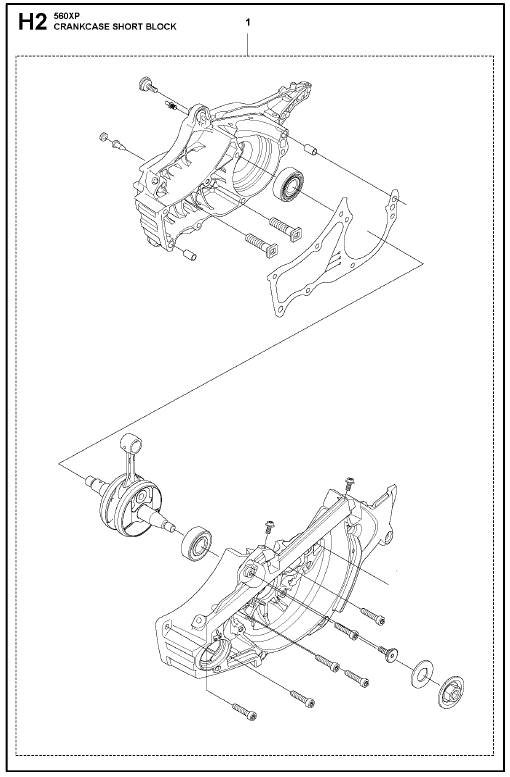 H2 560XP
CRANKCASE SHORT BLOCK

1