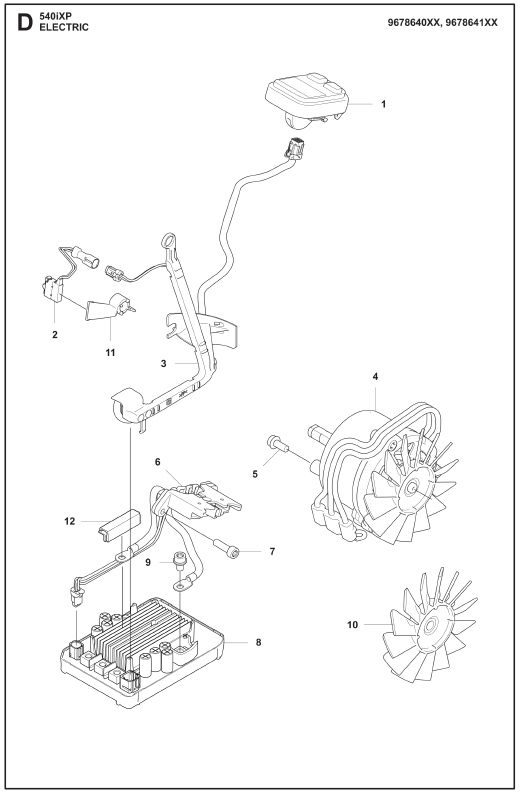 D 540iXP
ELECTRIC

9678640XX, 9678641XX

1

2

11

3

4

5

6

12

7

9

8

10