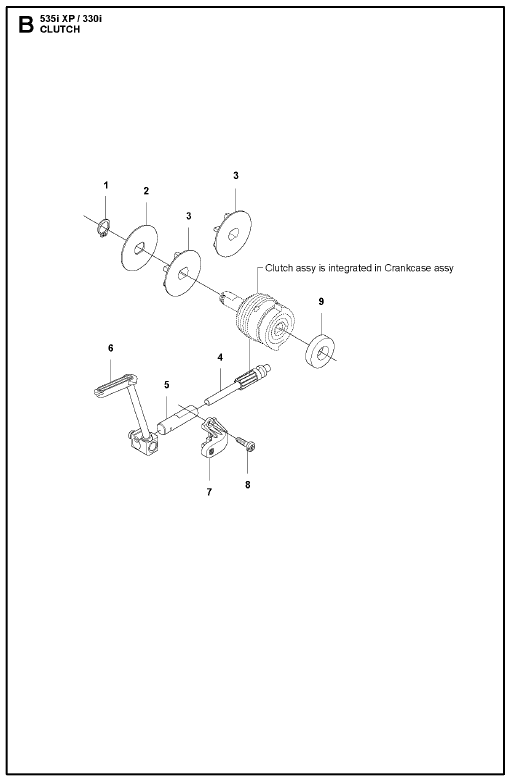 B 535i XP / 330i
CLUTCH

1
2
3
3
Clutch assy is integrated in Crankcase assy
9
6
4
5
7
8