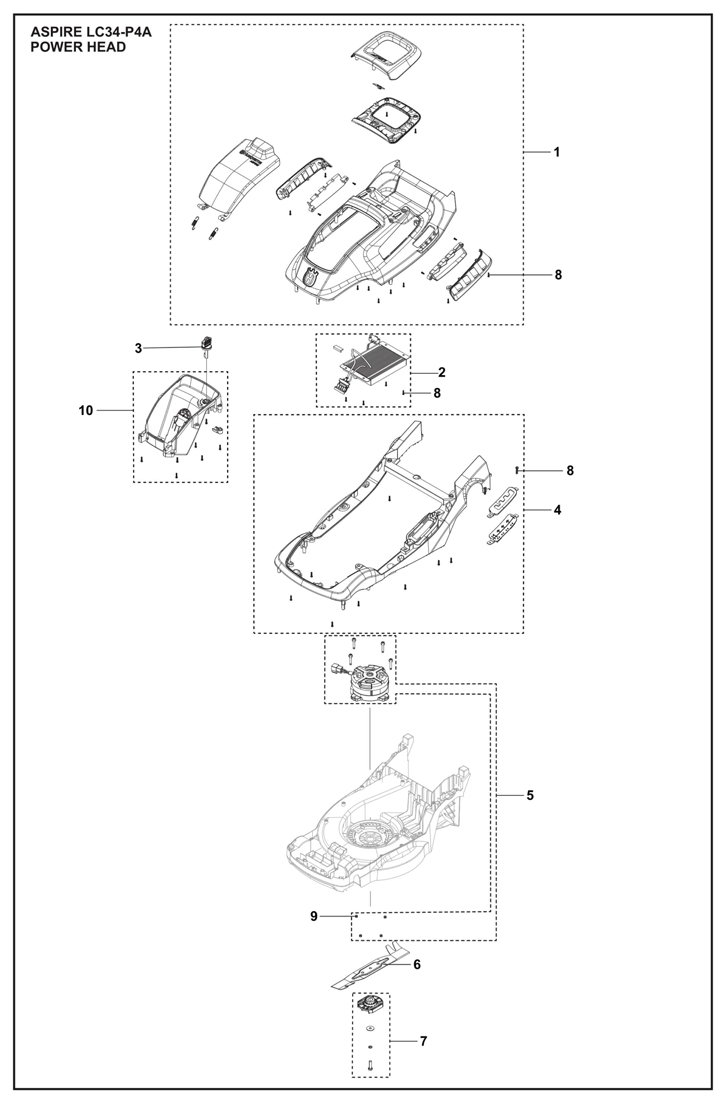 ASPIRE LC34-P4A
POWER HEAD

1
8
3
2
8
10
8
4
5
9
6
7