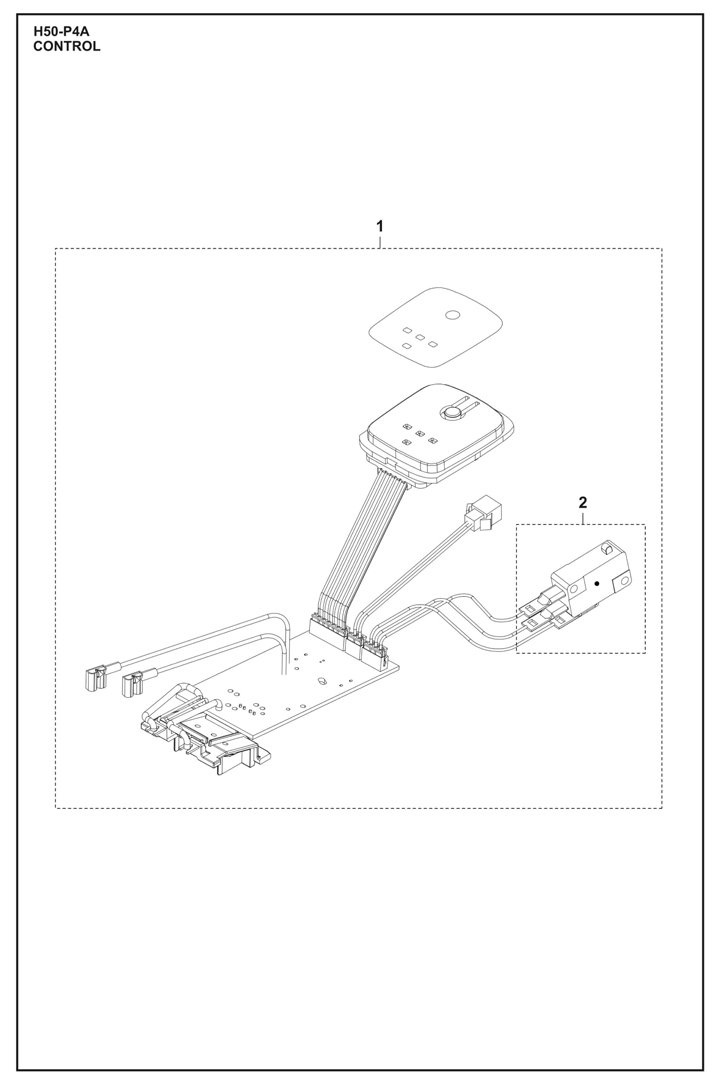 H50-P4A
CONTROL

1

2