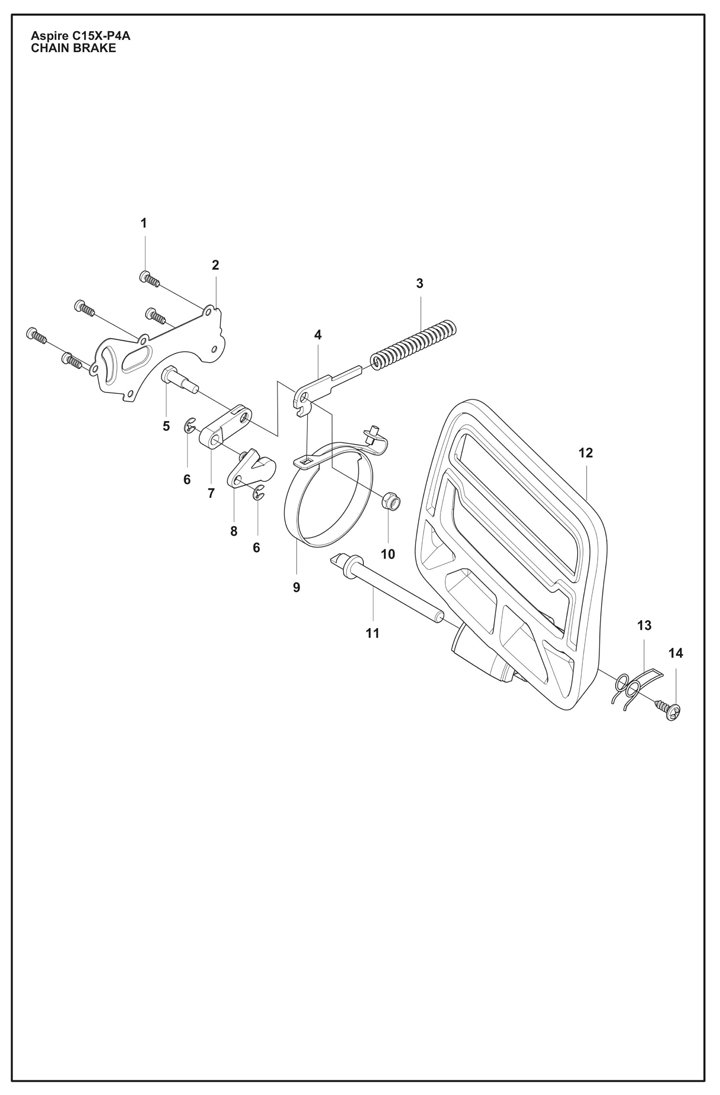 Aspire C15X-P4A
CHAIN BRAKE

1
2
3
4
5
6
7
8
6
9
10
11
12
13
14