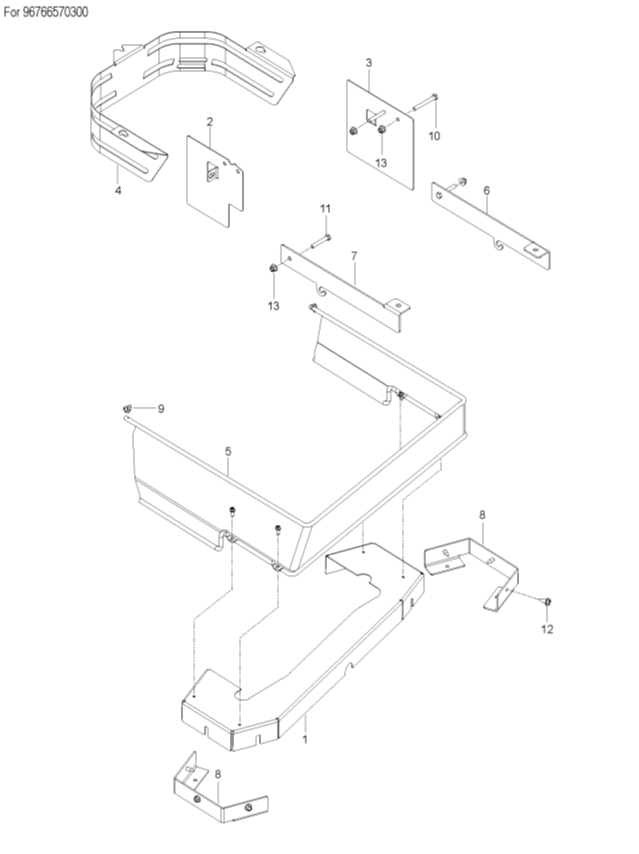 For 96766570300

3

2

10

13

4

6

11

7

13

9

5

8

12

1

8