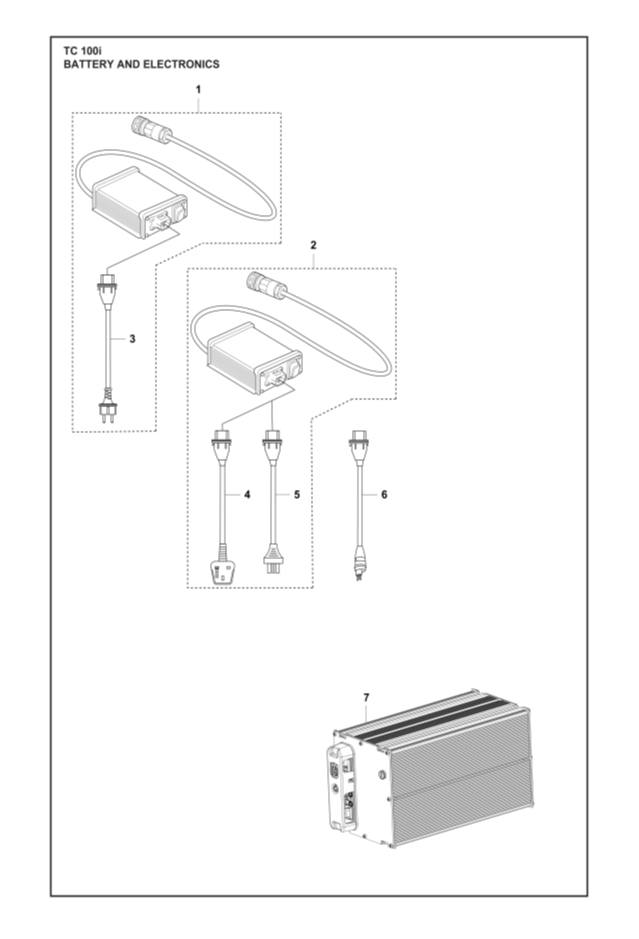 TC 100i
BATTERY AND ELECTRONICS

1
2
3
4
5
6
7