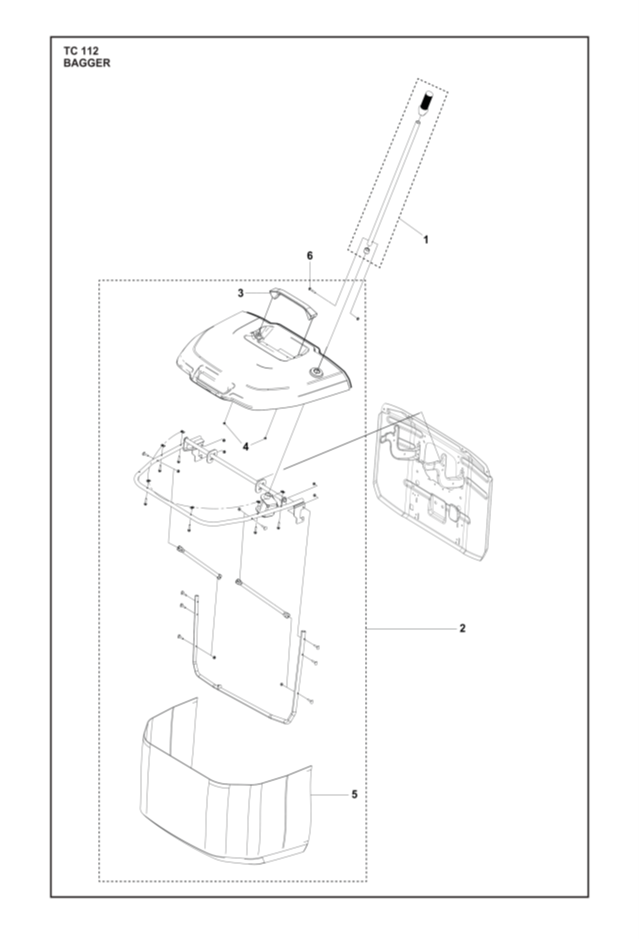 TC 112
BAGGER

1
6
3
4
2
5