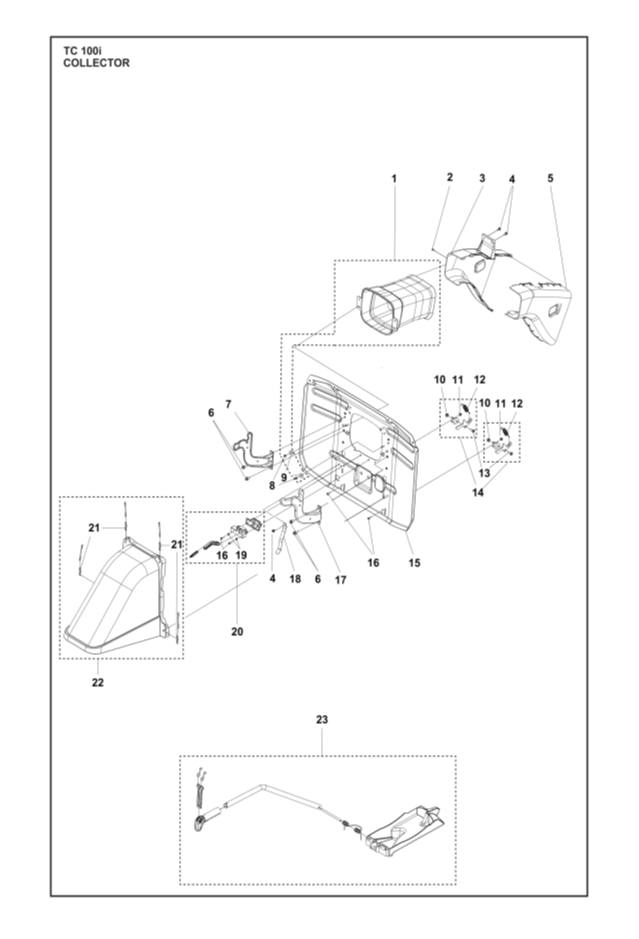 TC 100i
COLLECTOR

1
2
3
4
5
10
11
12
10
11
12
7
6
8
9
13
14
21
21
16
19
4
18
6
17
16
15
20
22
23