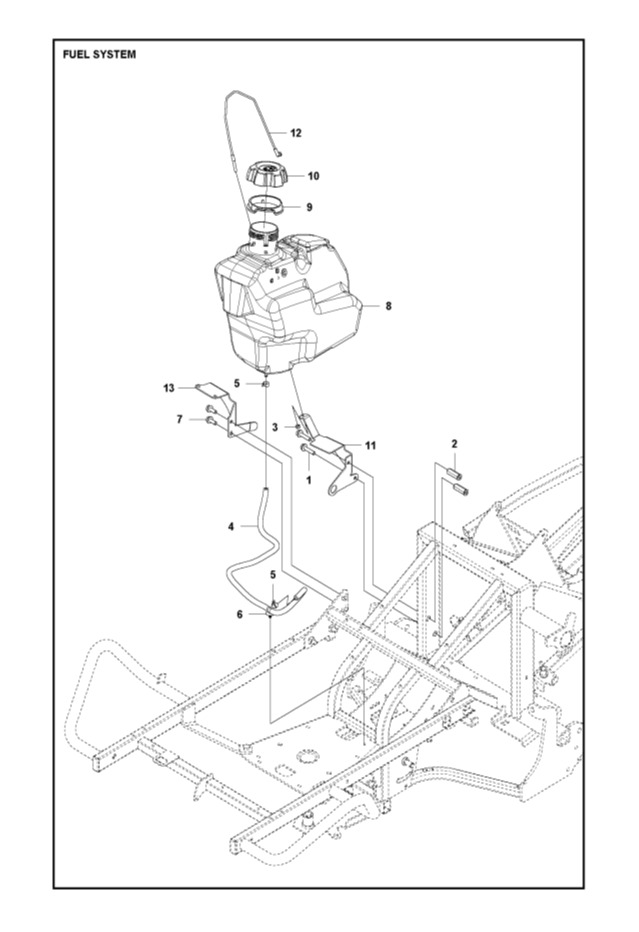 FUEL SYSTEM

12
10
9
8
13
5
7
3
11
2
1
4
5
6