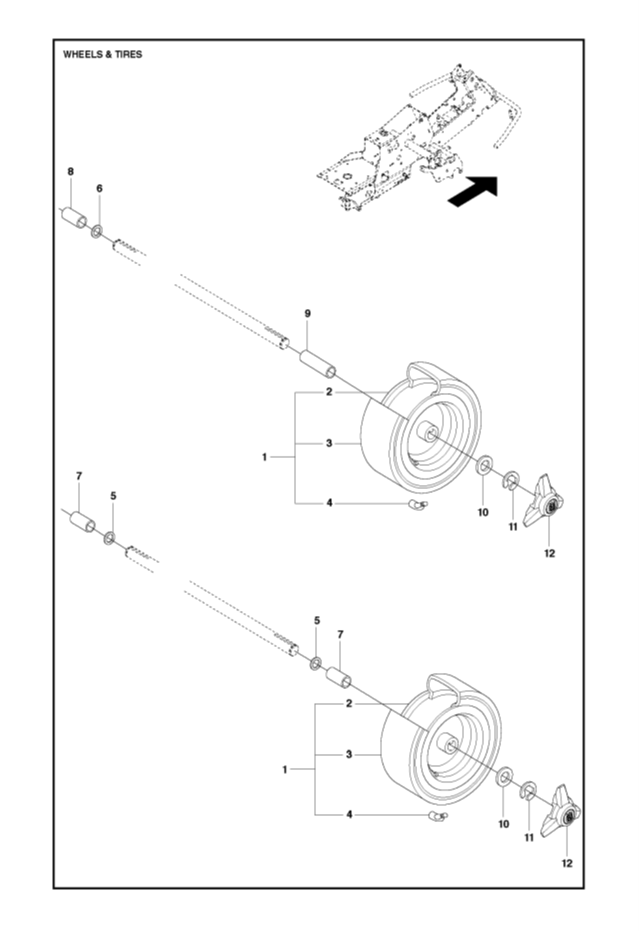 WHEELS & TIRES

8
6
9
2
1
3
4
10
11
12
7
5
5
7
2
1
3
4
10
11
12