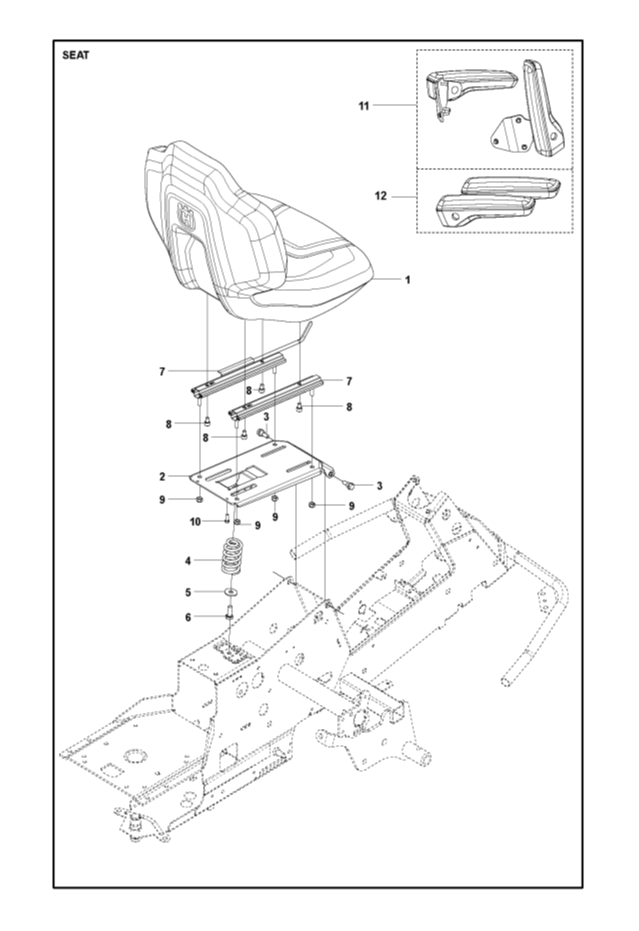 SEAT

11

12

1

7

8

7

8

8

8

3

2

3

9

9

9

10

9

4

5

6