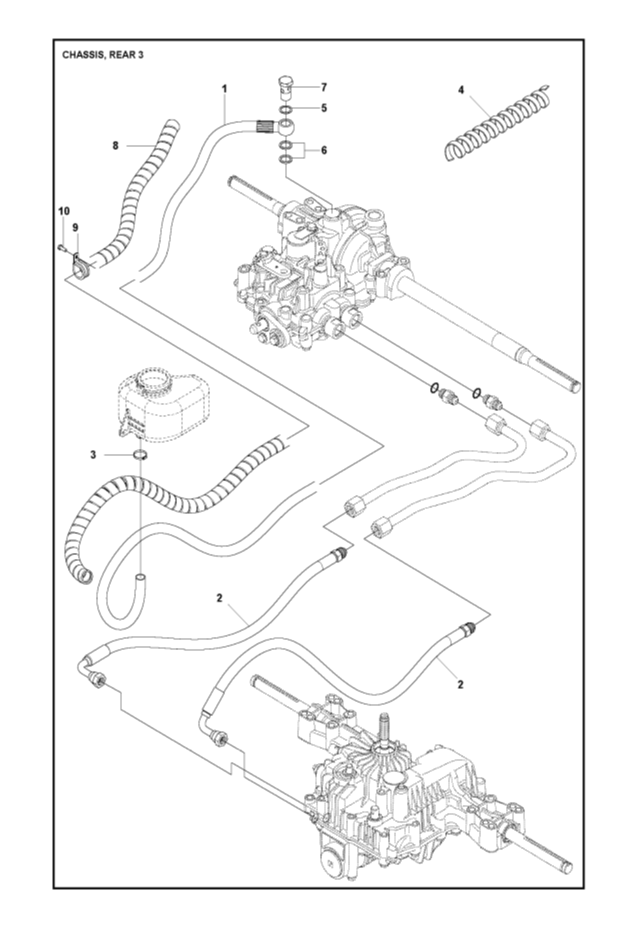 CHASSIS, REAR 3

1
7
5
6
4
8
10
9
3
2
2