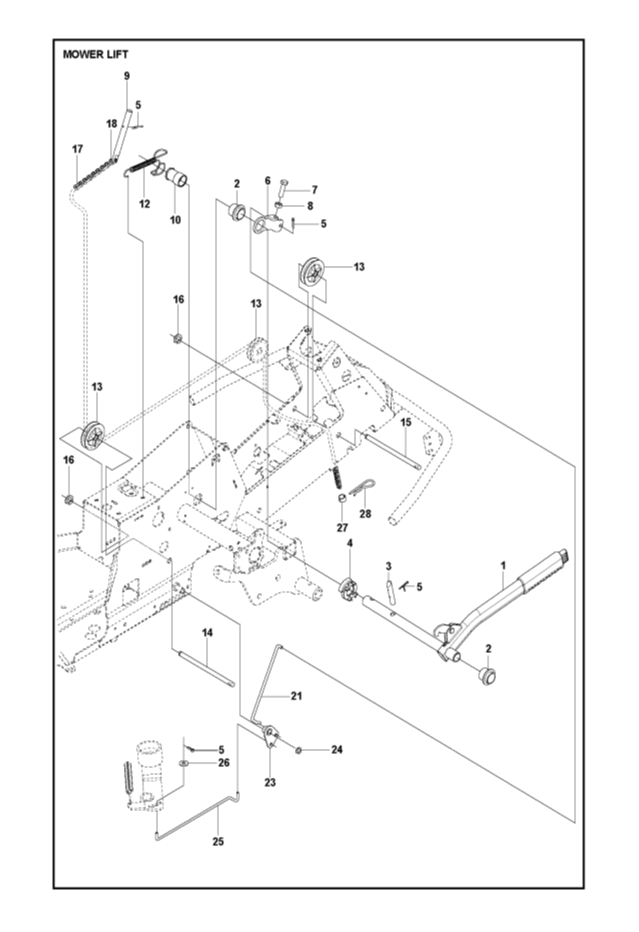 MOWER LIFT

9
5
18
17
12
10
2
6
7
8
5
13
16
13
13
15
16
27
28
4
3
5
1
2
14
21
5
26
24
23
25