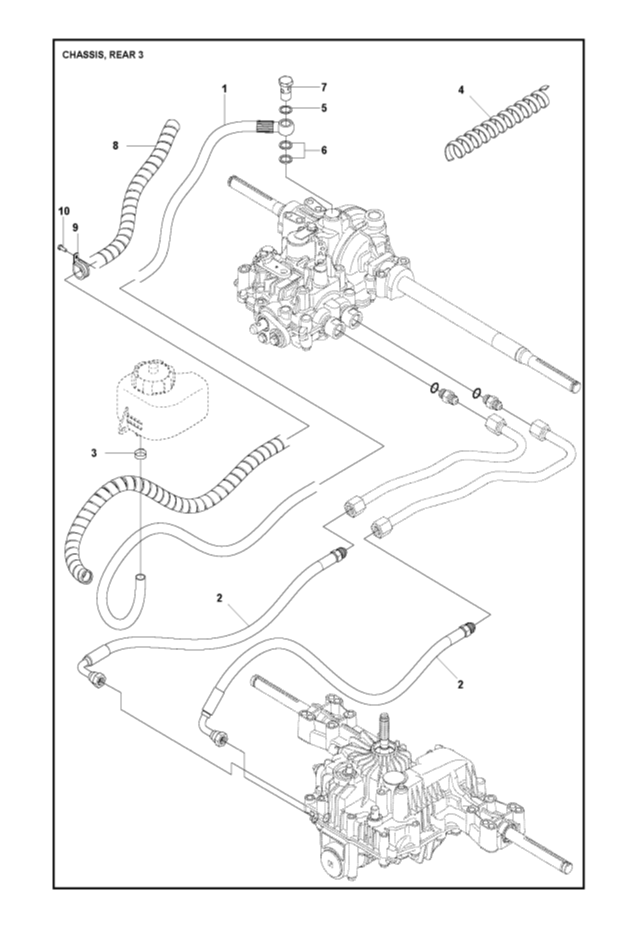 CHASSIS, REAR 3

1
7
5
6
4
8
10
9
3
2
2