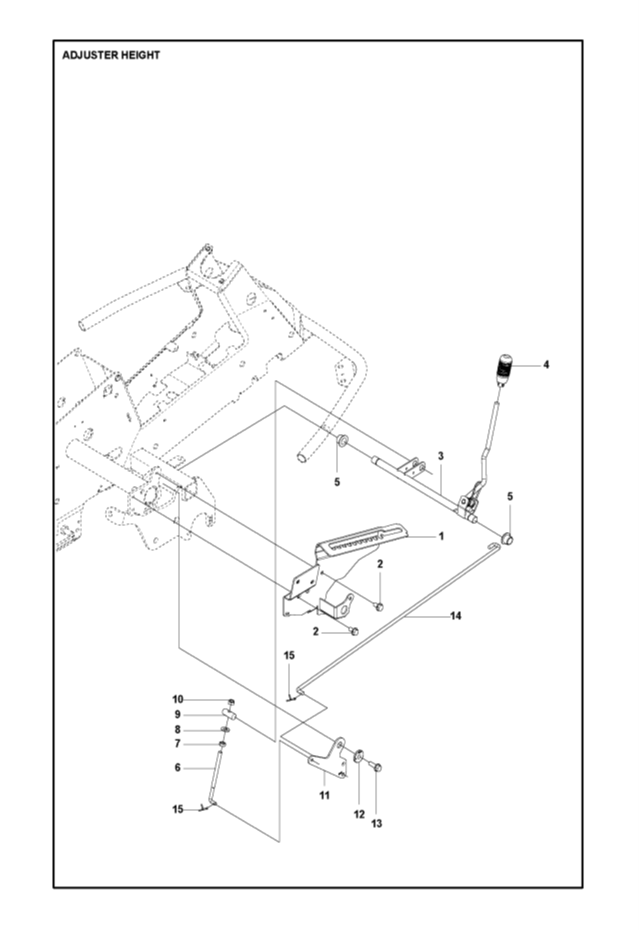 ADJUSTER HEIGHT

4
3
5
5
1
2
2
14
15
10
9
8
7
6
15
11
12
13