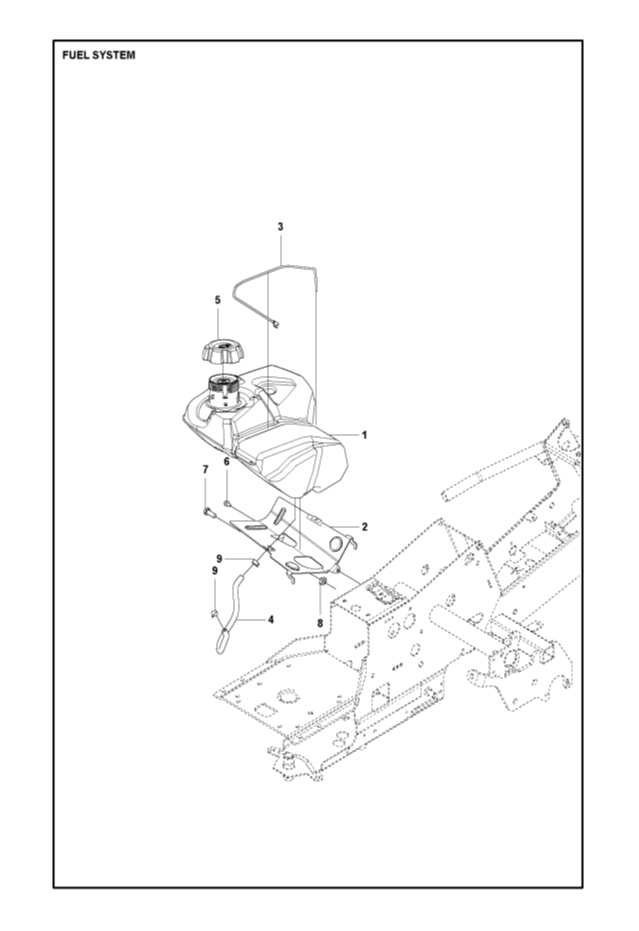 FUEL SYSTEM

3
5
1
7
6
2
9
9
4
8